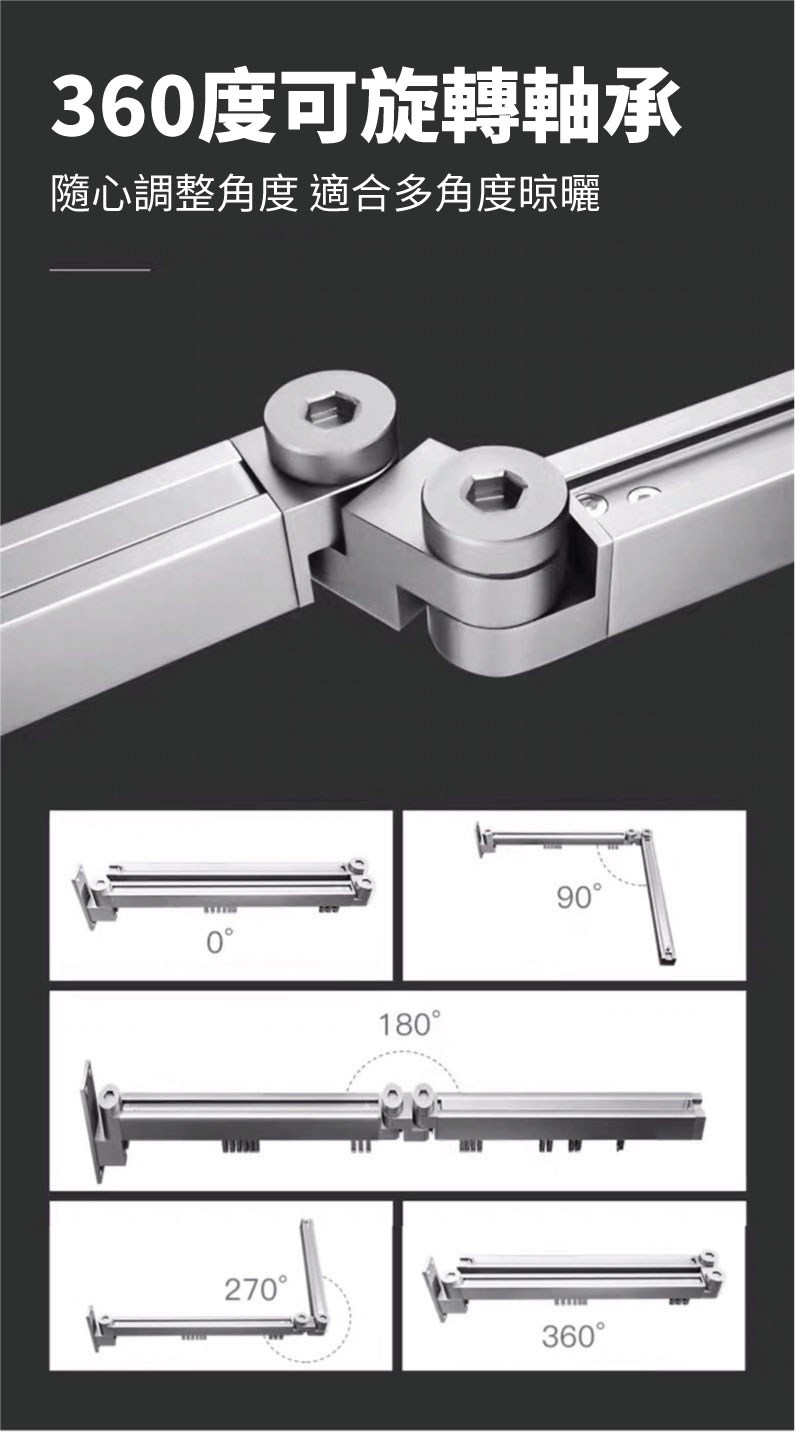 360度可旋轉軸承

隨心調整角度 適合多角度晾曬

0°

90°

180°

270°

360°